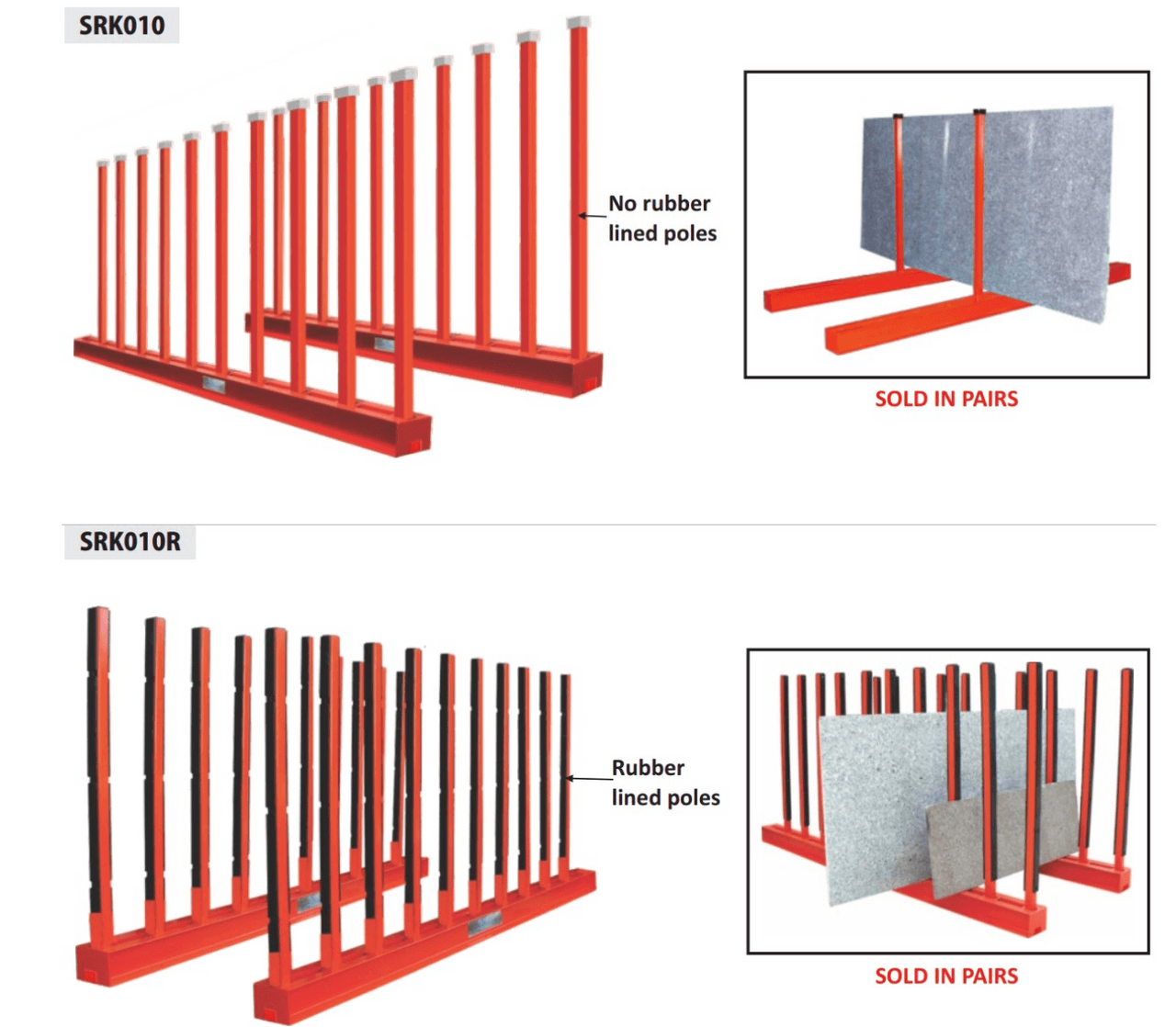 SRK010

No rubber lined poles

SOLD IN PAIRS

SRK010R

Rubber lined poles

SOLD IN PAIRS